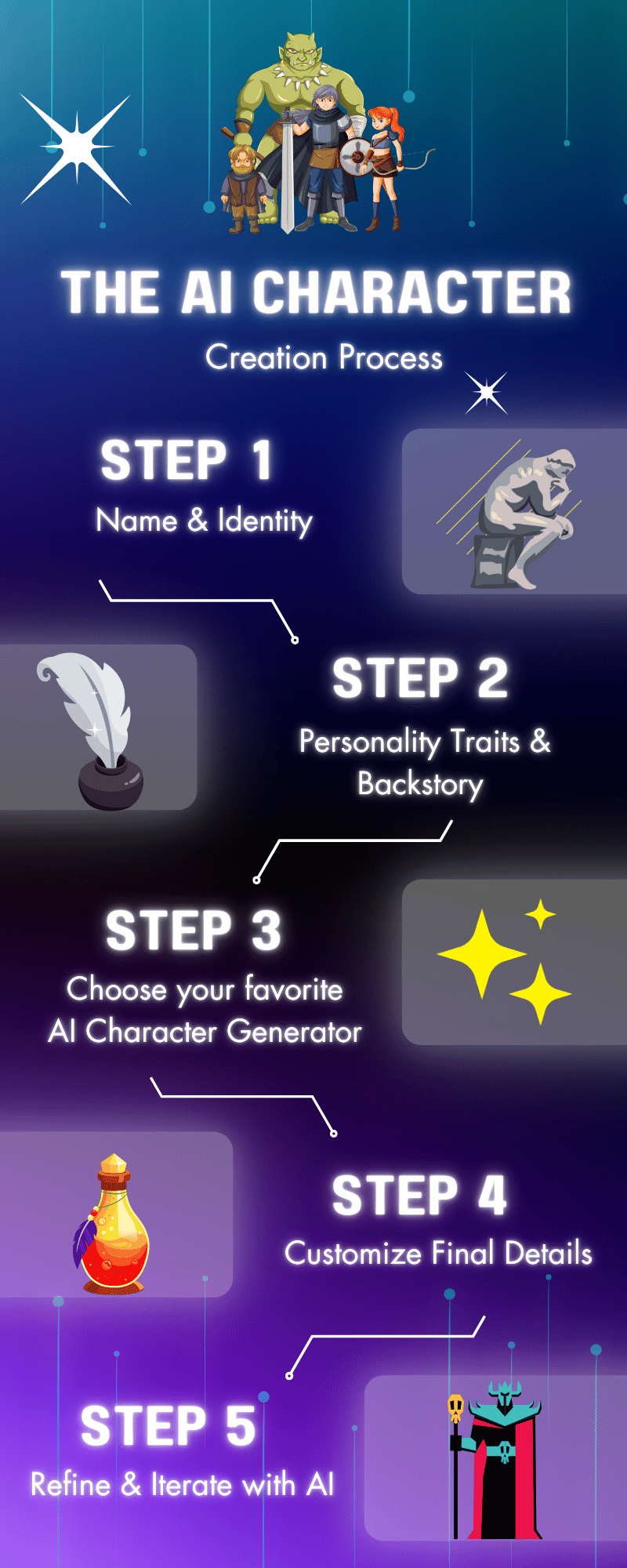 THE AI CHARACTER
Creation Process

STEP 1
Name & Identity

STEP 2
Personality Traits & Backstory

STEP 3
Choose your favorite AI Character Generator

STEP 4
Customize Final Details

STEP 5
Refine & Iterate with AI